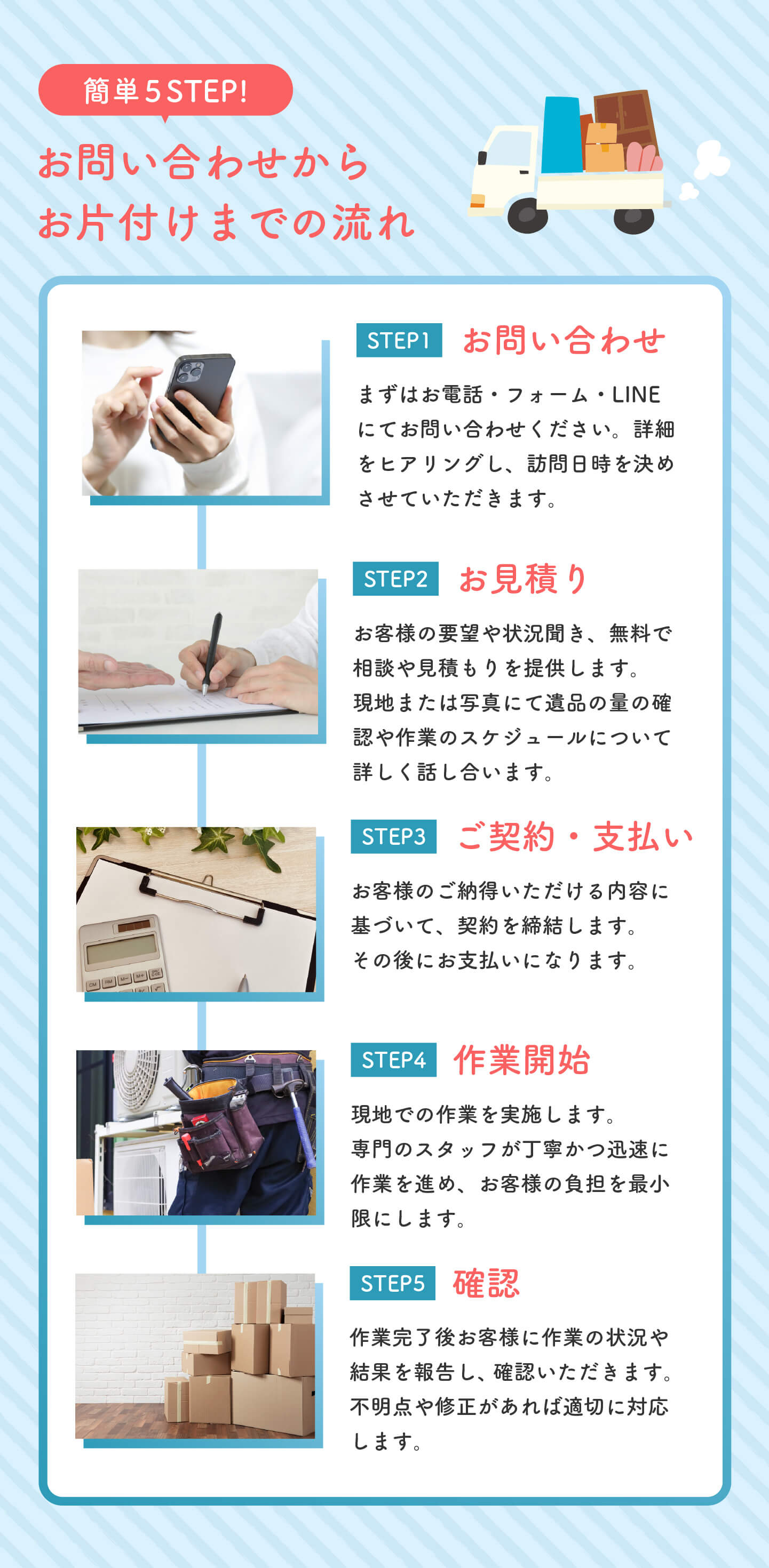 簡単5STEP!

お問い合わせから
お片付けまでの流れ

STEP1 お問い合わせ

まずはお電話・フォーム・LINEにてお問い合わせください。詳細をヒアリングし、訪問日時を決めさせていただきます。

STEP2 お見積り

お客様の要望や状況聞き、無料で相談や見積もりを提供します。現地または写真にて遺品の量の確認や作業のスケジュールについて詳しく話し合います。

STEP3 ご契約・支払い

お客様のご納得いただける内容に基づいて、契約を締結します。その後にお支払いになります。

STEP4 作業開始

現地での作業を実施します。専門のスタッフが丁寧かつ迅速に作業を進め、お客様の負担を最小限にします。

STEP5 確認

作業完了後お客様に作業の状況や結果を報告し、確認いただきます。不明点や修正があれば適切に対応します。